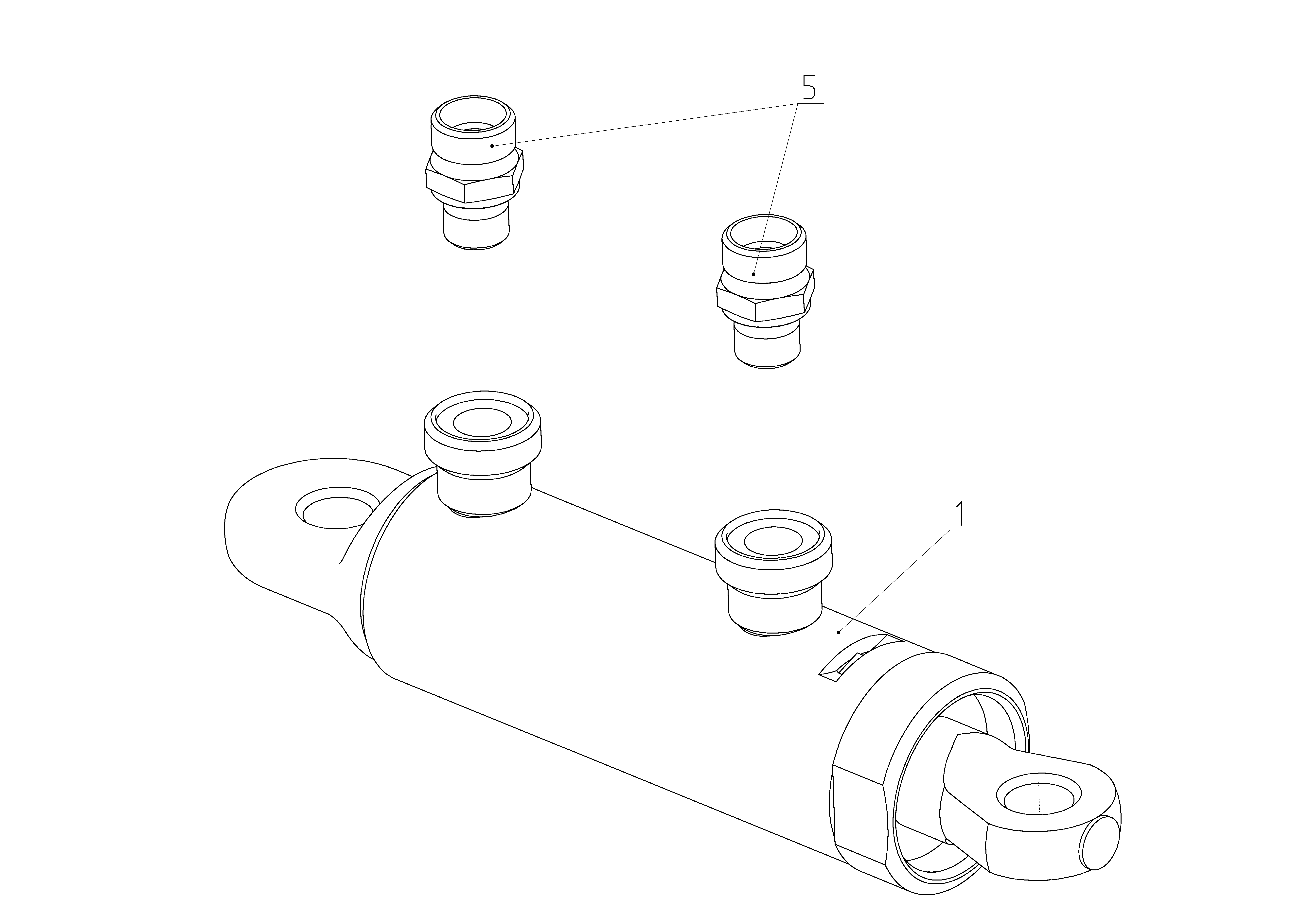 5

1